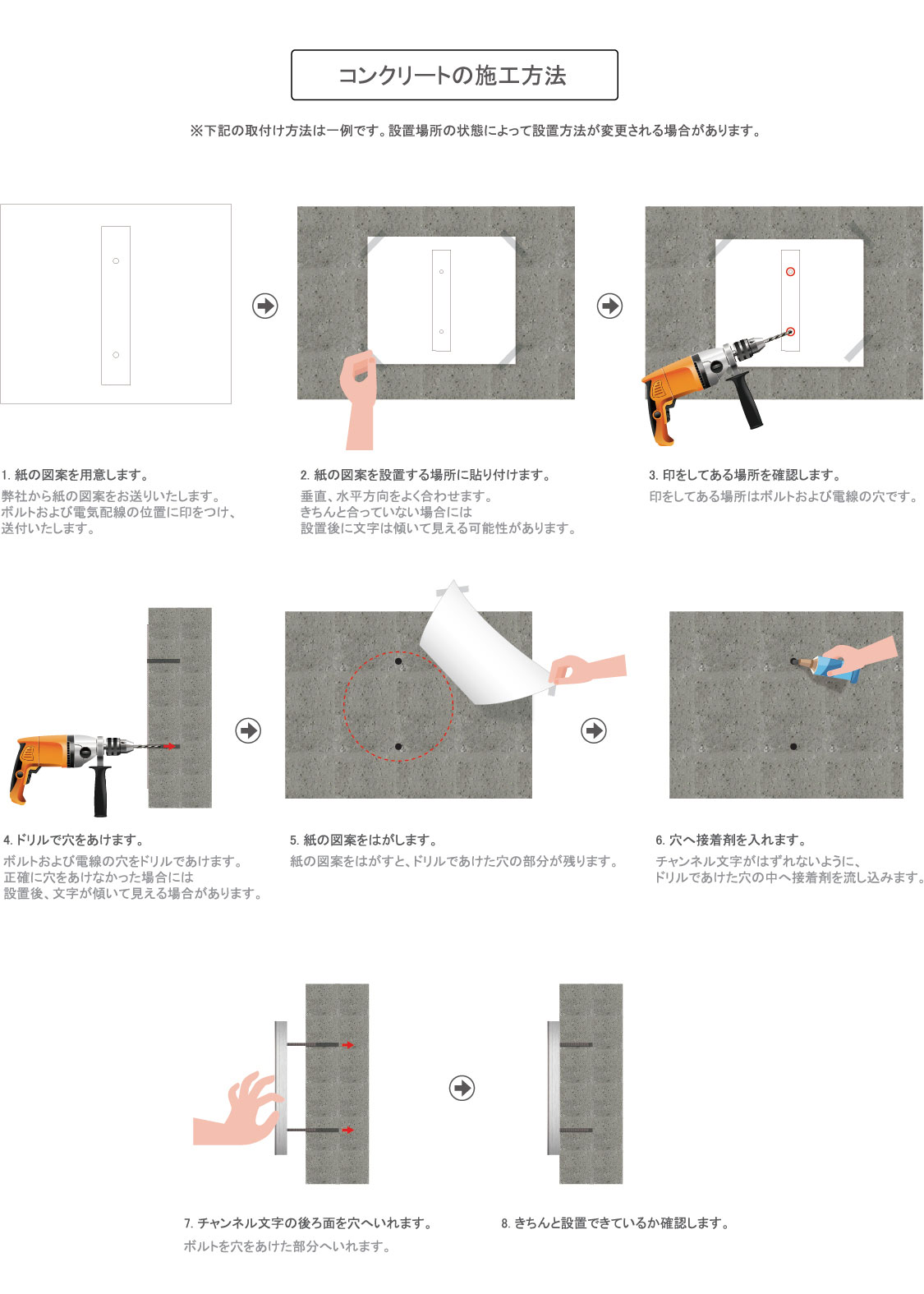 コンクリートの施工方法

※下記の取付け方法は一例です。設置場所の状態によって設置方法が変更される場合があります。

1. 紙の図案を用意します。

弊社から紙の図案をお送りいたします。
ボルトおよび電気配線の位置に印をつけ、
送付いたします。

2. 紙の図案を設置する場所に貼り付けます。

垂直、水平方向をよく合わせます。
きちんと合っていない場合には
設置後に文字は傾いて見える可能性があります。

3. 印をしてある場所を確認します。

印をしてある場所はボルトおよび電線の穴です。

4. ドリルで穴をあけます。

ボルトおよび電線の穴をドリルであけます。
正確に穴をあけなかった場合には
設置後、文字が傾いて見える場合があります。

5. 紙の図案をはがします。

紙の図案をはがすと、ドリルであけた穴の部分が残ります。

6. 穴へ接着剤を入れます。

チャンネル文字がはずれないように、
ドリルであけた穴の中へ接着剤を流し込みます。

7. チャンネル文字の後ろ面を穴へいれます。

ボルトを穴をあけた部分へいれます。

8. きちんと設置できているか確認します。