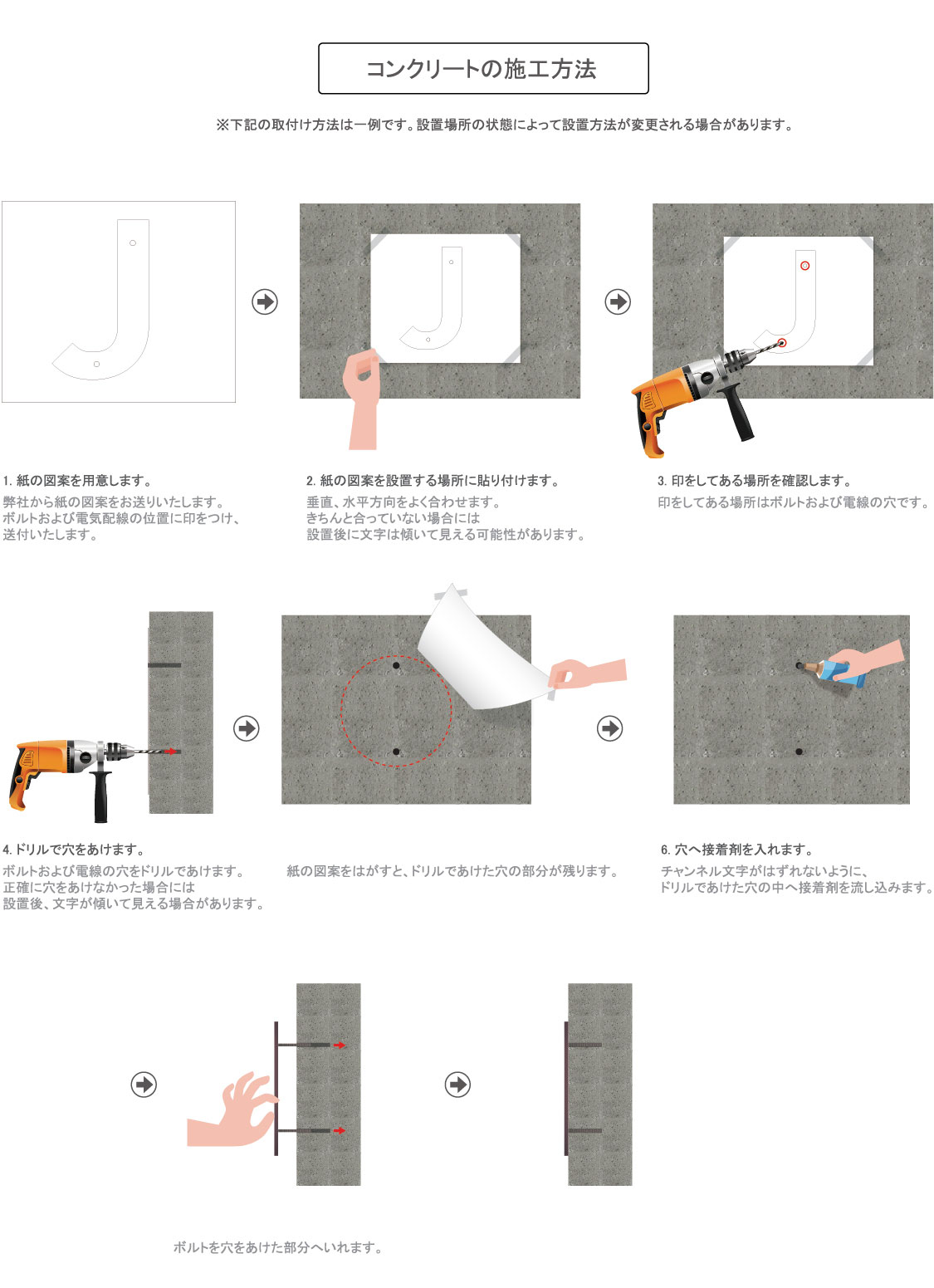 コンクリートの施工方法

※下記の取付け方法は一例です。設置場所の状態によって設置方法が変更される場合があります。

1. 紙の図案を用意します。

弊社から紙の図案をお送りいたします。
ボルトおよび電気配線の位置に印をつけ、
送付いたします。

2. 紙の図案を設置する場所に貼り付けます。

垂直、水平方向をよく合わせます。
きちんと合っていない場合には
設置後に文字は傾いて見える可能性があります。

3. 印をしてある場所を確認します。

印をしてある場所はボルトおよび電線の穴です。

4. ドリルで穴をあけます。

ボルトおよび電線の穴をドリルであけます。
正確に穴をあけなかった場合には
設置後、文字が傾いて見える場合があります。

紙の図案をはがすと、ドリルであけた穴の部分が残ります。

6. 穴へ接着剤を入れます。

チャンネル文字がはずれないように、
ドリルであけた穴の中へ接着剤を流し込みます。

ボルトを穴をあけた部分へいれます。