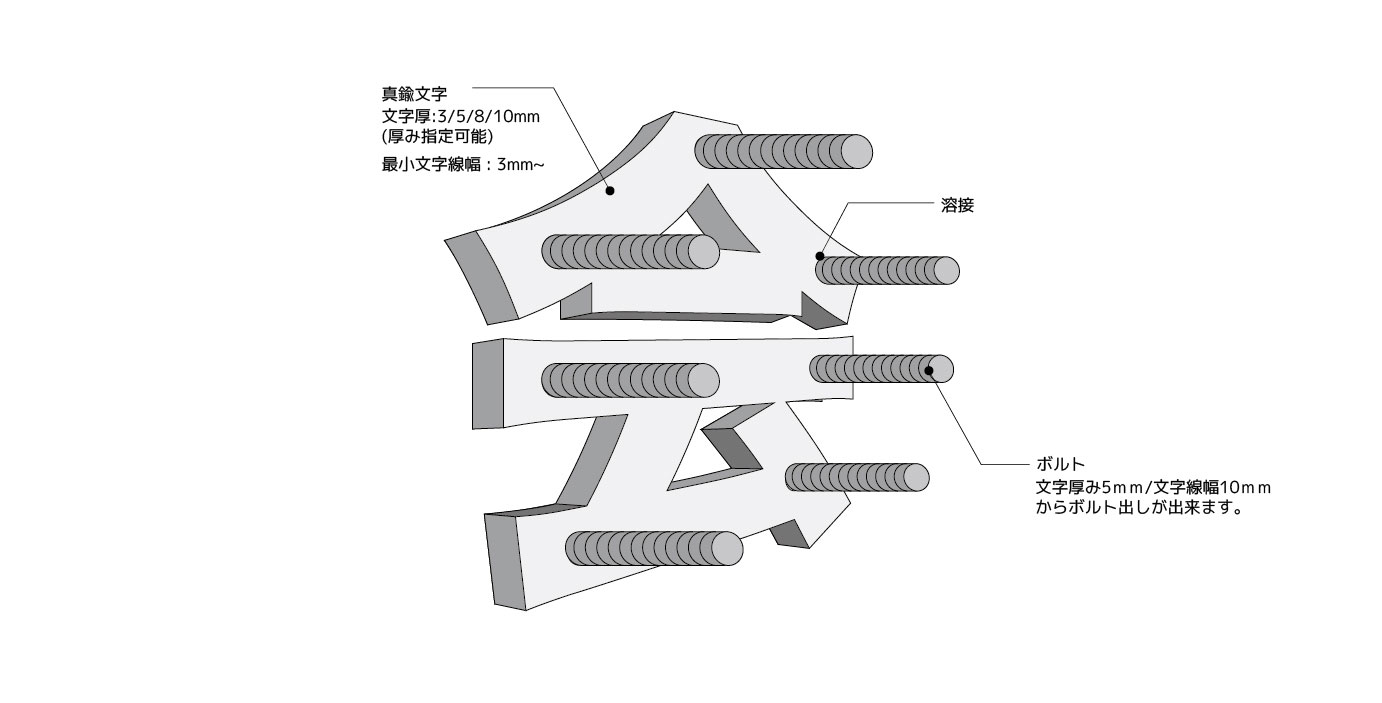 真鍮文字
文字厚:3/5/8/10mm
(厚み指定可能)
最小文字線幅：3mm~

溶接

ボルト
文字厚み5ｍｍ/文字線幅10ｍｍ
からボルト出しが出来ます。